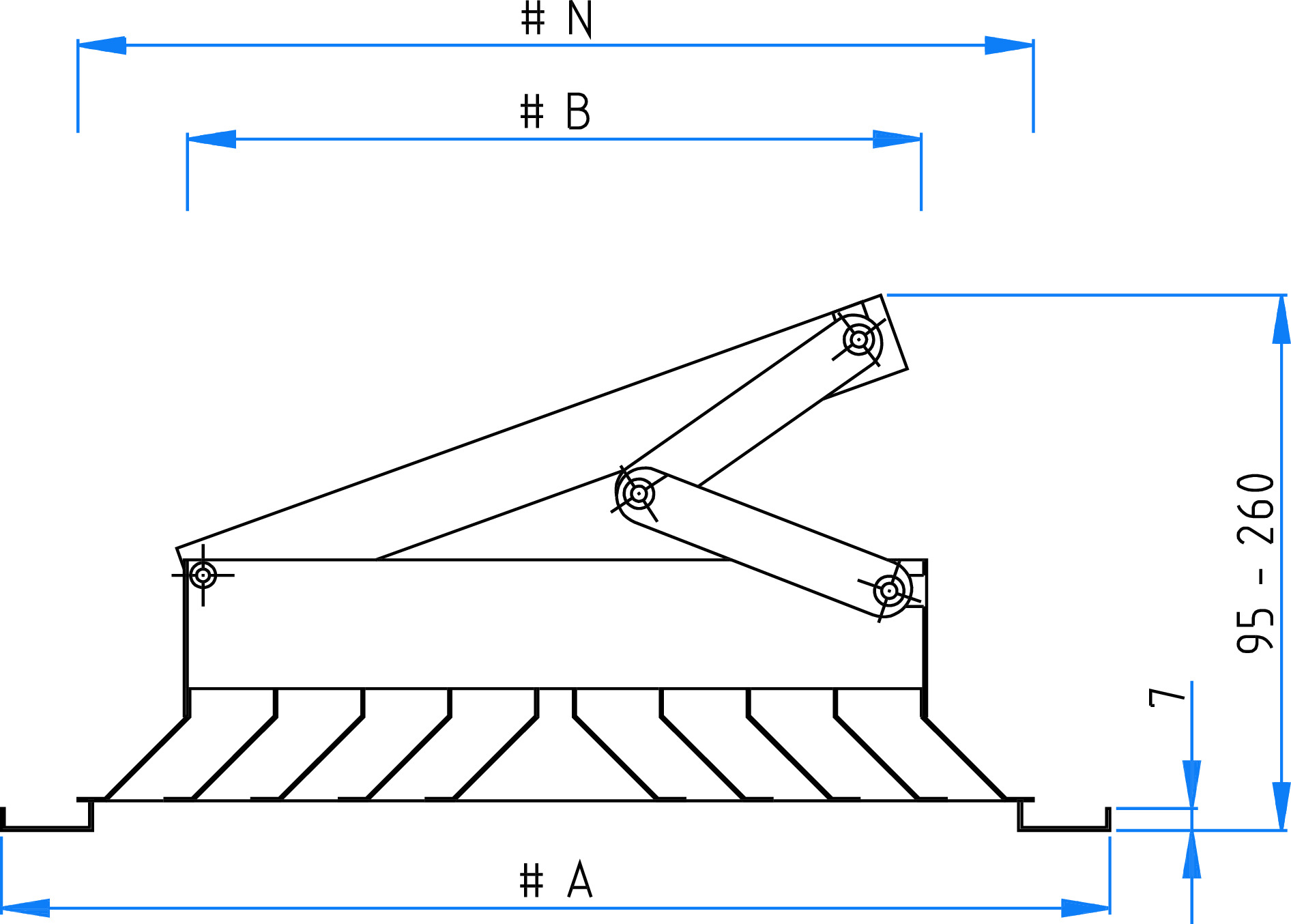 # N

# B

95 - 260

7

# A