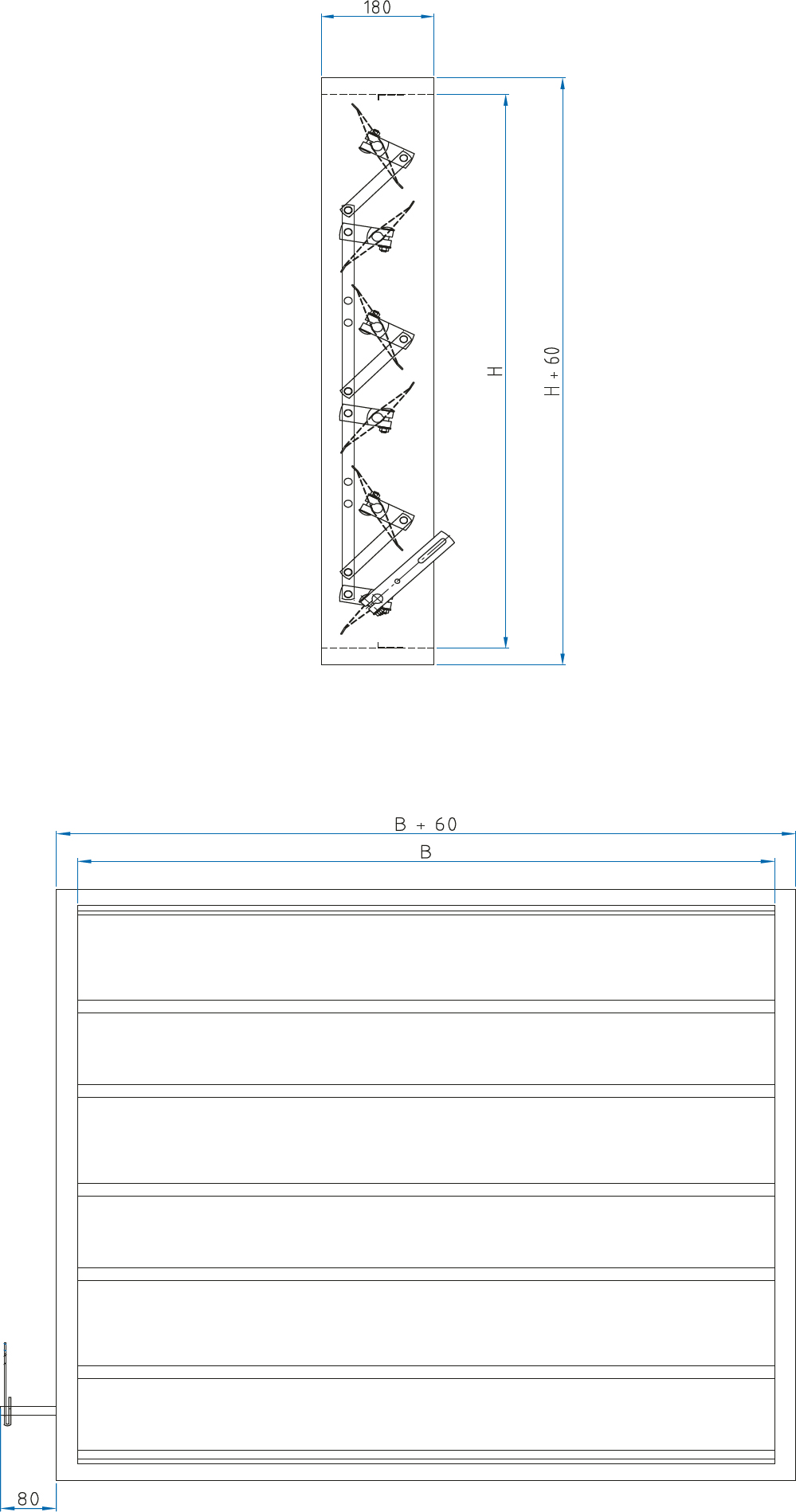 180

H

H + 60

B + 60

B

80